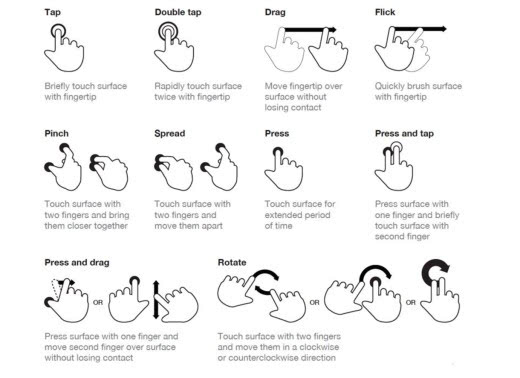 Tap

Briefly touch surface with fingertip

Double tap

Rapidly touch surface twice with fingertip

Drag

Move fingertip over surface without losing contact

Flick

Quickly brush surface with fingertip

Pinch

Touch surface with two fingers and bring them closer together

Spread

Touch surface with two fingers and move them apart

Press

Touch surface for extended period of time

Press and tap

Press surface with one finger and briefly touch surface with second finger

Press and drag

OR

Press surface with one finger and move second finger over surface without losing contact

Rotate

OR

OR

Touch surface with two fingers and move them in a clockwise or counterclockwise direction